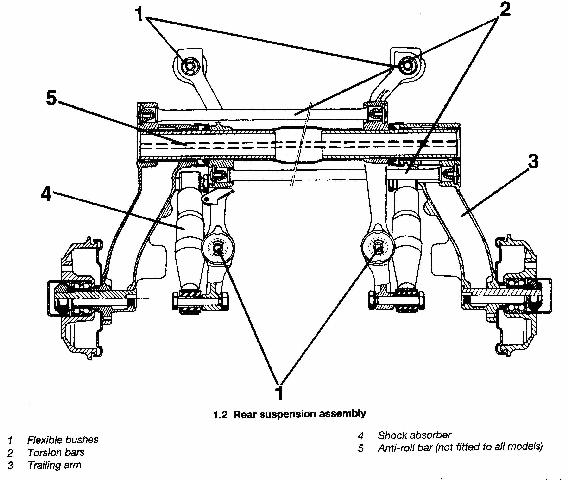 1
2
5
3
4
1

1.2 Rear suspension assembly

1 Flexible bushes
2 Torsion bars
3 Trailing arm

4 Shock absorber
5 Anti-roll bar (not fitted to all models)